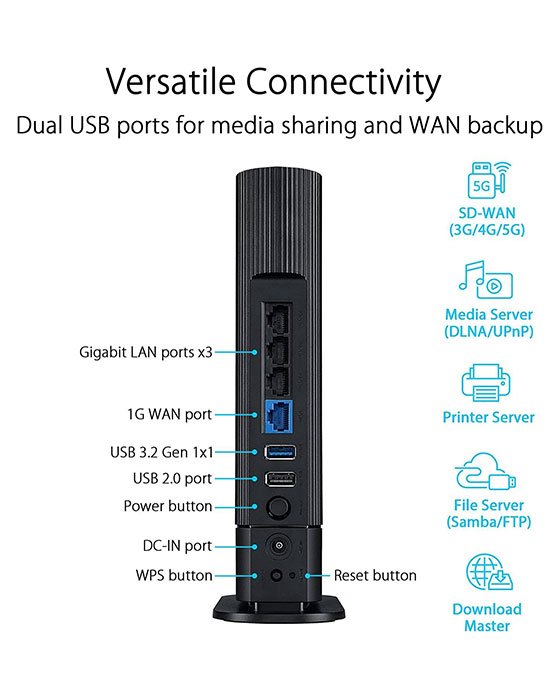 Versatile Connectivity
Dual USB ports for media sharing and WAN backup

Gigabit LAN ports x3
1G WAN port
USB 3.2 Gen 1x1
USB 2.0 port
Power button
DC-IN port
WPS button
Reset button

5G
SD-WAN (3G/4G/5G)

Media Server (DLNA/UPnP)

Printer Server

File Server (Samba/FTP)

Download Master